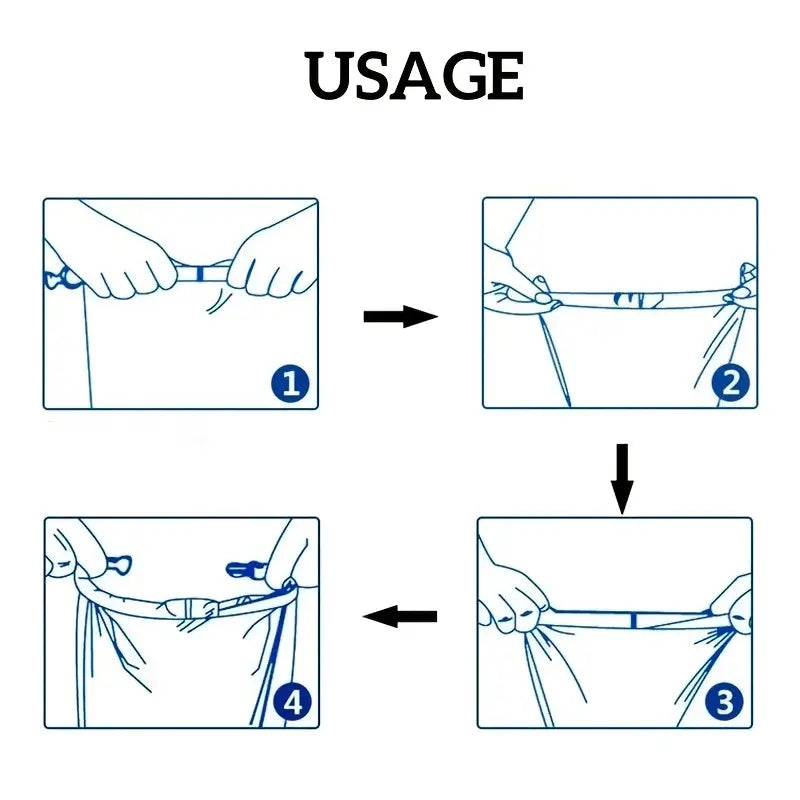 USAGE

1

2

3

4