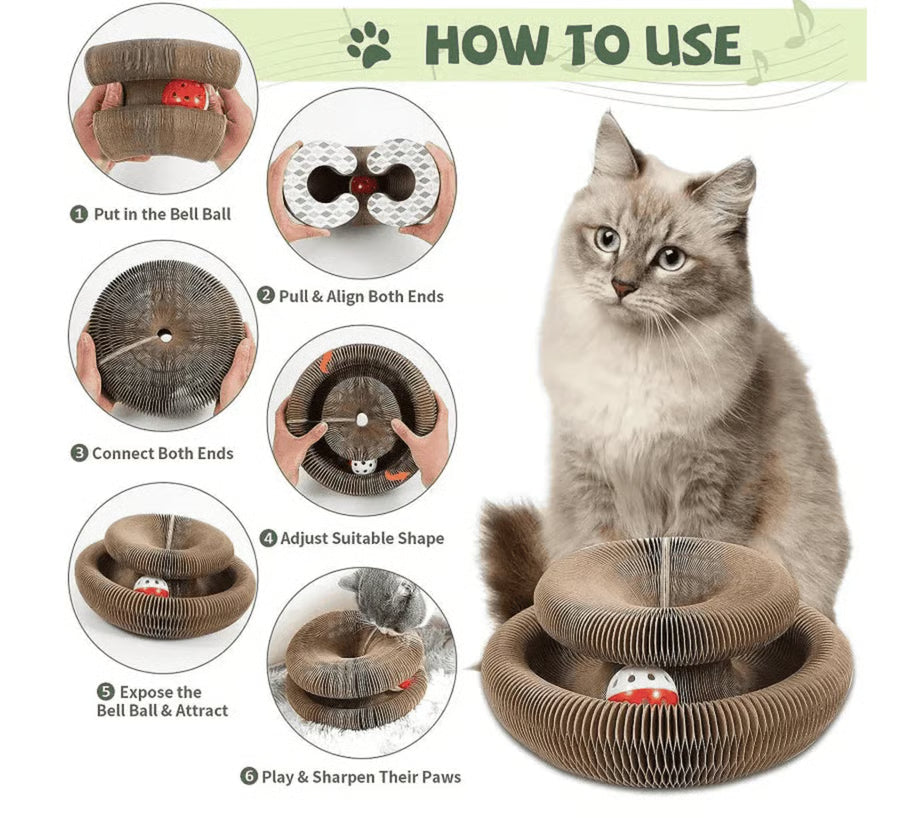 HOW TO USE

1 Put in the Bell Ball

2 Pull & Align Both Ends

3 Connect Both Ends

4 Adjust Suitable Shape

5 Expose the Bell Ball & Attract

6 Play & Sharpen Their Paws